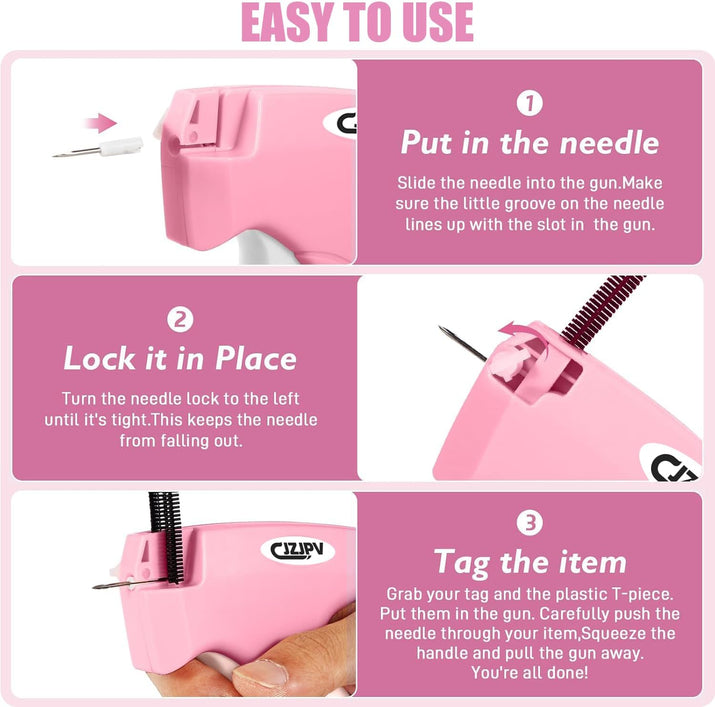 EASY TO USE

CJ

1
Put in the needle
Slide the needle into the gun.Make sure the little groove on the needle lines up with the slot in the gun.

2
Lock it in Place
Turn the needle lock to the left until it's tight.This keeps the needle from falling out.

CJ

CJZJPV

3
Tag the item
Grab your tag and the plastic T-piece. Put them in the gun. Carefully push the needle through your item,Squeeze the handle and pull the gun away. You're all done!